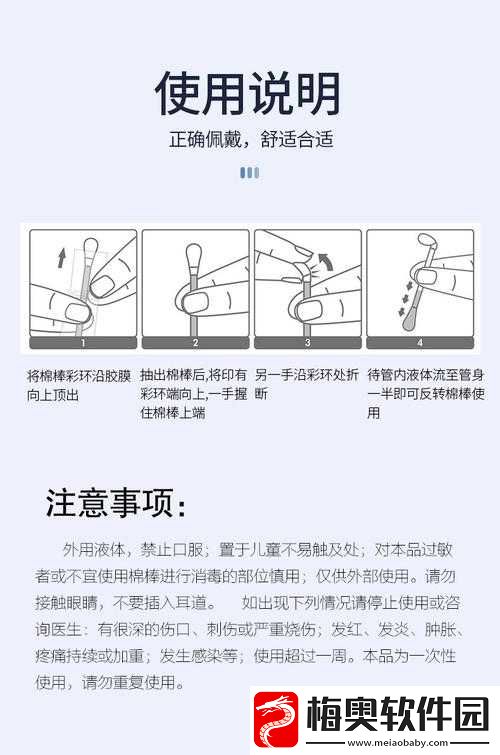 使用说明

正确佩戴，舒适合适

1

2

3

4

将棉棒彩环沿胶膜向上顶出

抽出棉棒后,将印有彩环端向上,一手握住棉棒上端

另一手沿彩环处折断

待管内液体流至管身一半即可反转棉棒使用

注意事项：

外用液体，禁止口服；置于儿童不易触及处；对本品过敏者或不宜使用棉棒进行消毒的部位慎用；仅供外部使用。请勿接触眼睛，不要插入耳道。　如出现下列情况请停止使用或咨询医生：有很深的伤口、刺伤或严重烧伤；发红、发炎、肿胀、疼痛持续或加重；发生感染等；使用超过一周。本品为一次性使用，请勿重复使用。

梅奥软件园
www.meiaobaby.com