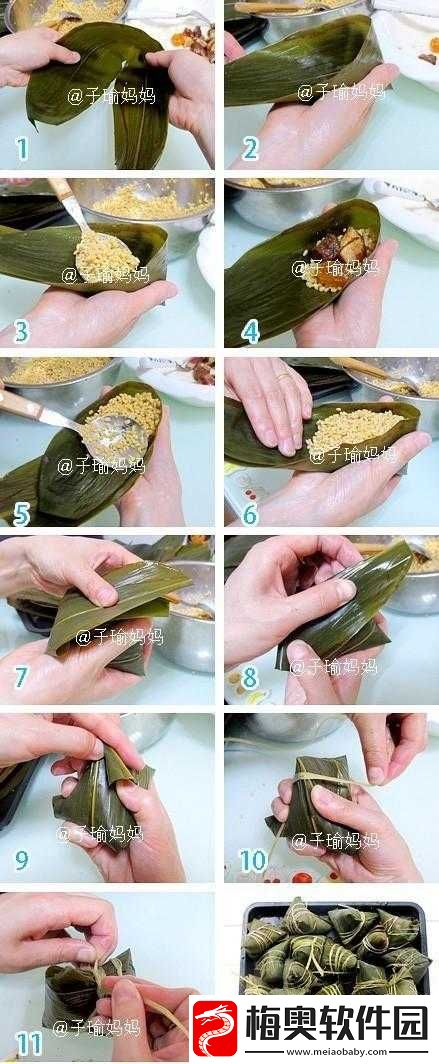 @子瑜妈妈
1
@子瑜妈妈
2
@子瑜妈妈
3
@子瑜妈妈
4
@子瑜妈妈
5
@子瑜妈妈
6
@子瑜妈妈
7
@子瑜妈妈
8
@子瑜妈妈
9
@子瑜妈妈
10
@子瑜妈妈
11
梅奥软件园
www.meiaobaby.com